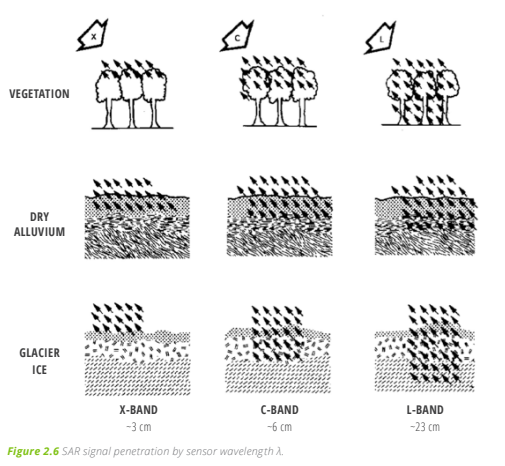 X

C

L

VEGETATION

DRY ALLUVIUM

GLACIER ICE

X-BAND
~3 cm

C-BAND
~6 cm

L-BAND
~23 cm

Figure 2.6 SAR signal penetration by sensor wavelength λ.